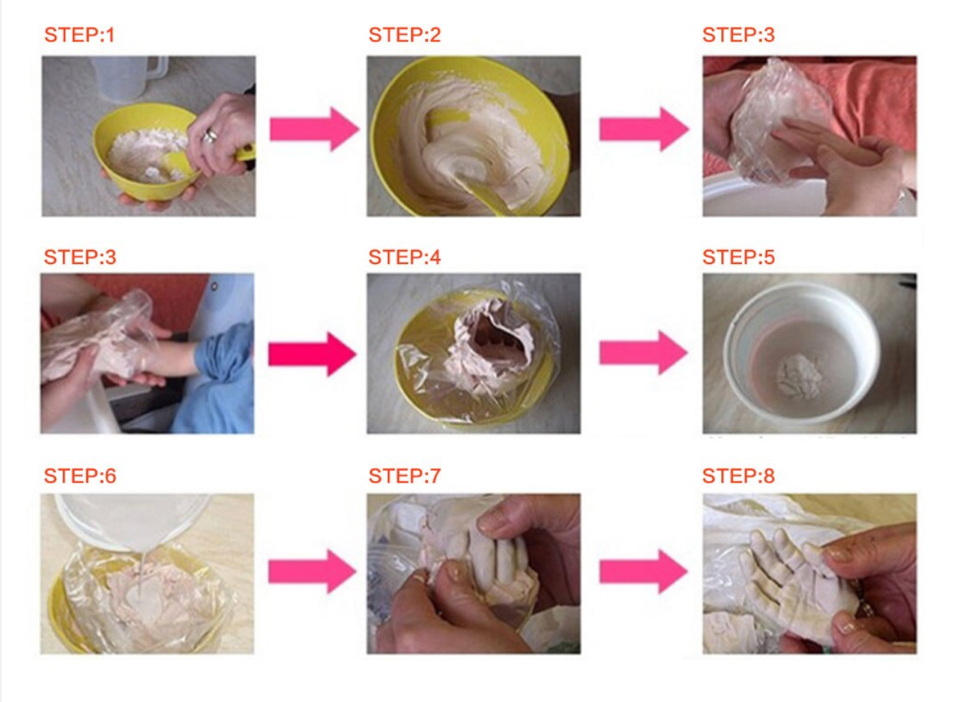 STEP:1

STEP:2

STEP:3

STEP:3

STEP:4

STEP:5

STEP:6

STEP:7

STEP:8